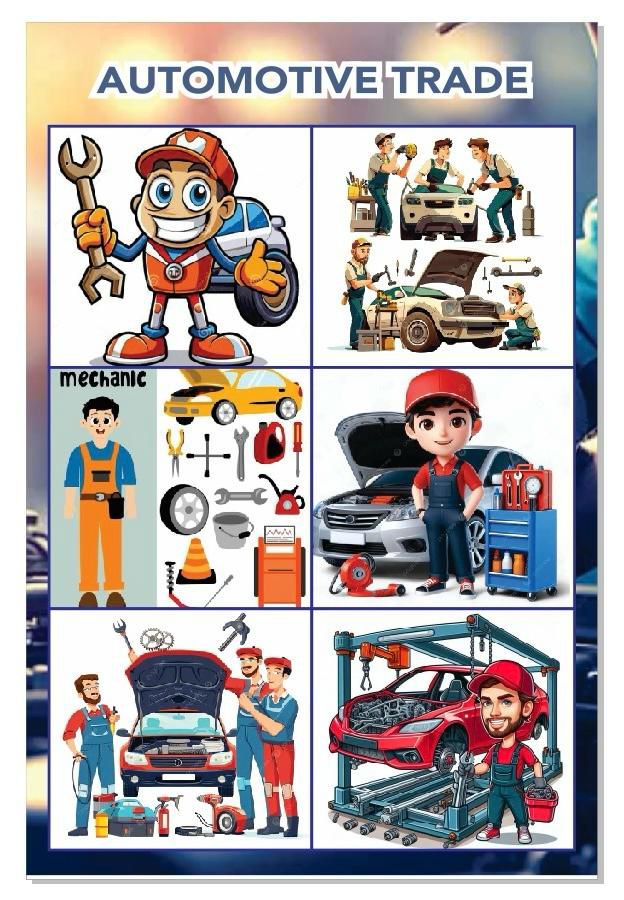 AUTOMOTIVE TRADE

mechanic